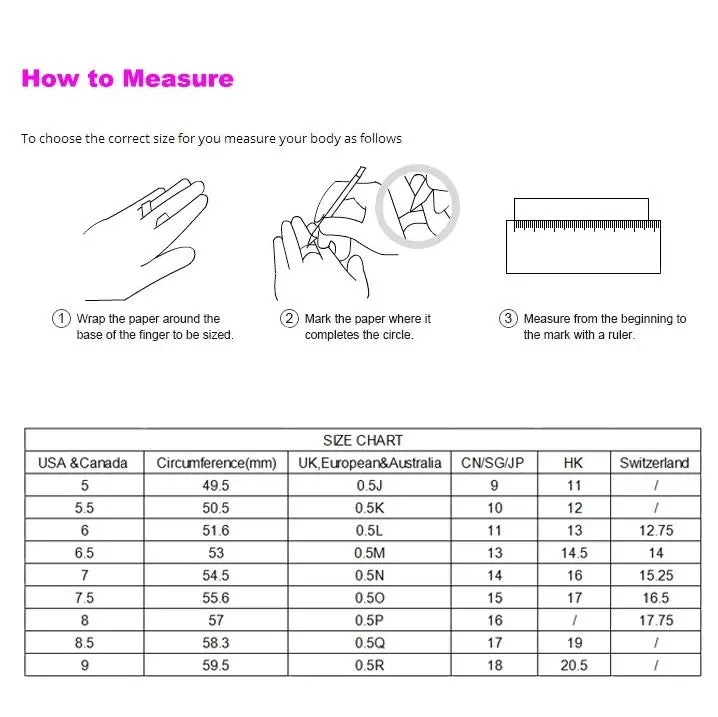 How to Measure

To choose the correct size for you measure your body as follows

① Wrap the paper around the base of the finger to be sized.

② Mark the paper where it completes the circle.

③ Measure from the beginning to the mark with a ruler.

SIZE CHART

| USA &Canada | Circumference(mm) | UK,European&Australia | CN/SG/JP | HK | Switzerland |
|---|---|---|---|---|---|
| 5 | 49.5 | 0.5J | 9 | 11 | / |
| 5.5 | 50.5 | 0.5K | 10 | 12 | / |
| 6 | 51.6 | 0.5L | 11 | 13 | 12.75 |
| 6.5 | 53 | 0.5M | 13 | 14.5 | 14 |
| 7 | 54.5 | 0.5N | 14 | 16 | 15.25 |
| 7.5 | 55.6 | 0.5O | 15 | 17 | 16.5 |
| 8 | 57 | 0.5P | 16 | / | 17.75 |
| 8.5 | 58.3 | 0.5Q | 17 | 19 | / |
| 9 | 59.5 | 0.5R | 18 | 20.5 | / |